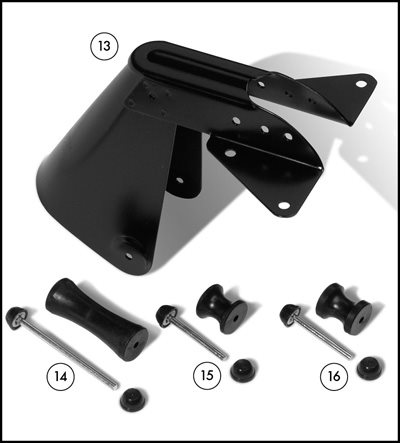 13

14

15

16